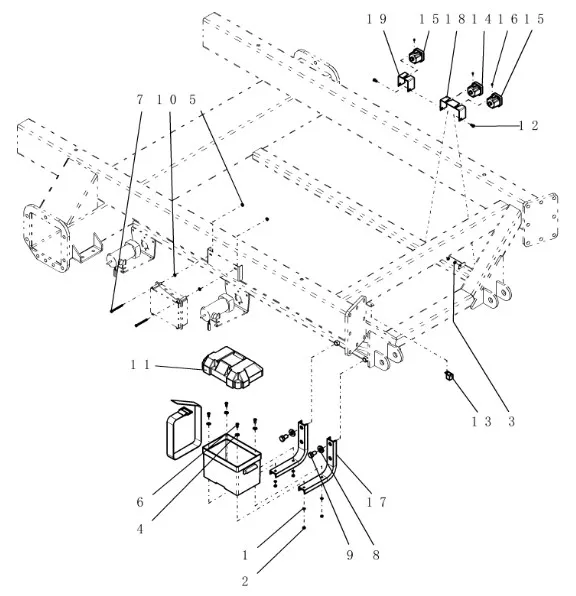 19
15
18
14
16
15
12
7
10
5
11
13
3
6
4
17
1
9
8
2