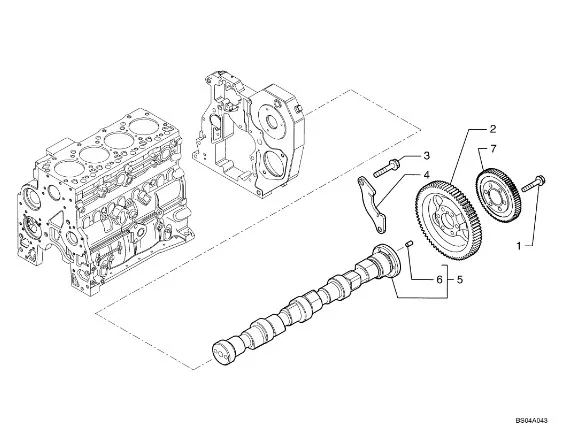 2
7
3
4
1
6
5
BS04A043